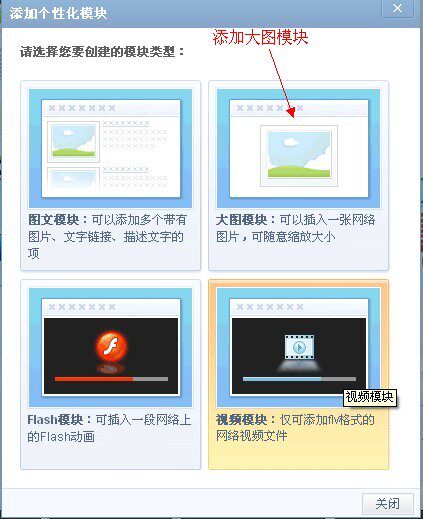 添加个性化模块

添加大图模块

请选择您要创建的模块类型：

图文模块：可以添加多个带有图片、文字链接、描述文字的项

大图模块：可以插入一张网络图片，可随意缩放大小

Flash模块：可插入一段网络上的Flash动画

视频模块

视频模块：仅可添加flv格式的网络视频文件

关闭