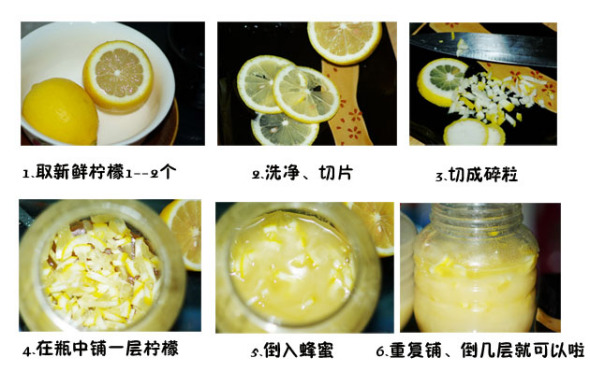 1.取新鲜柠檬1--2个

2.洗净、切片

3.切成碎粒

4.在瓶中铺一层柠檬

5.倒入蜂蜜

6.重复铺、倒几层就可以啦