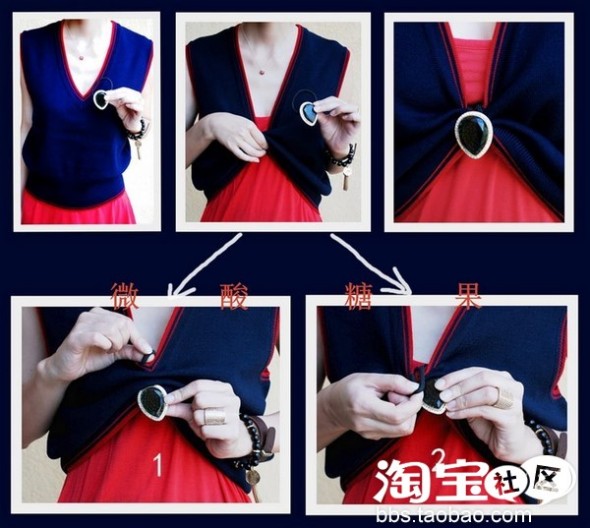 微 酸 糖 果

1

2

淘宝社区
bbs.taobao.com