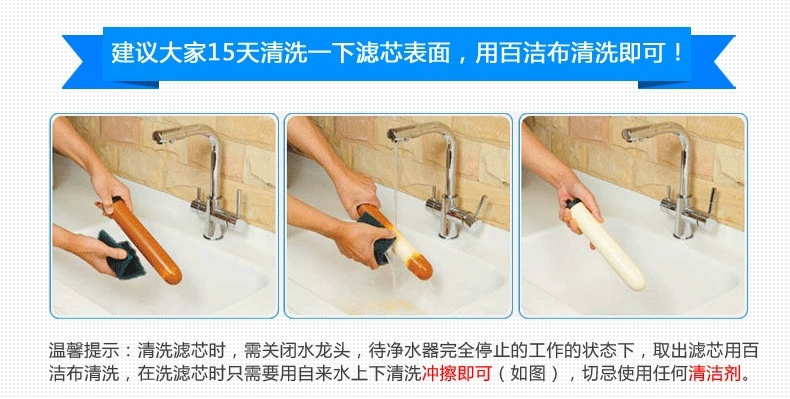 建议大家15天清洗一下滤芯表面，用百洁布清洗即可！

温馨提示：清洗滤芯时，需关闭水龙头，待净水器完全停止的工作的状态下，取出滤芯用百洁布清洗，在洗滤芯时只需要用自来水上下清洗冲擦即可（如图），切忌使用任何清洁剂。