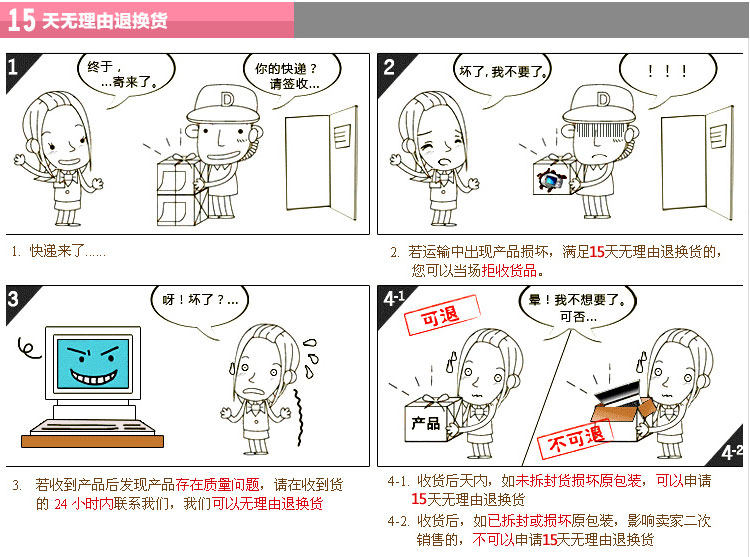 15 天无理由退换货

1

终于，…寄来了。

你的快递？请签收…

D

1. 快递来了……

2

坏了，我不要了。

！！！

D

2. 若运输中出现产品损坏，满足15天无理由退换货的，您可以当场拒收货品。

3

呀！坏了？…

3. 若收到产品后发现产品存在质量问题，请在收到货的 24 小时内联系我们，我们可以无理由退换货

4-1

可退

晕！我不想要了。可否…

产品

不可退

4-2

4-1. 收货后天内，如未拆封货损坏原包装，可以申请15天无理由退换货

4-2. 收货后，如已拆封或损坏原包装，影响卖家二次销售的，不可以申请15天无理由退换货