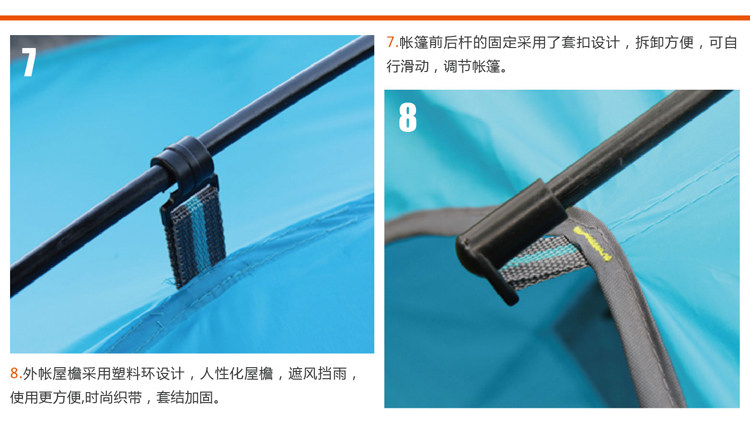 7

7.帐篷前后杆的固定采用了套扣设计，拆卸方便，可自行滑动，调节帐篷。

8

8.外帐屋檐采用塑料环设计，人性化屋檐，遮风挡雨，使用更方便,时尚织带，套结加固。