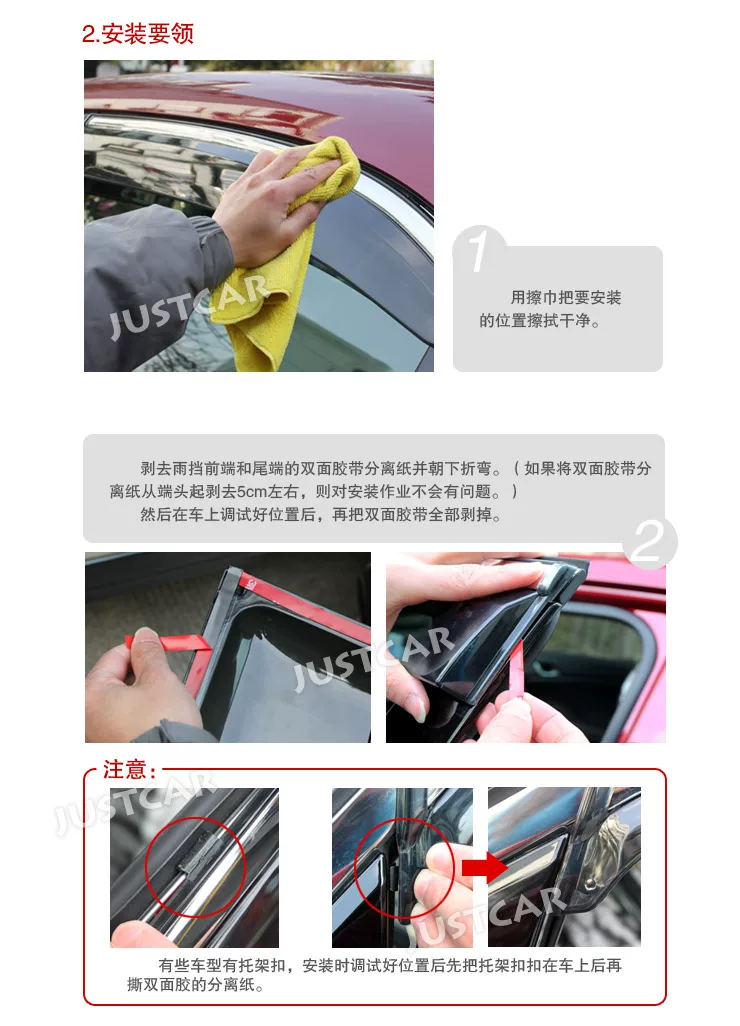 2.安装要领

JUSTCAR

1

用擦巾把要安装的位置擦拭干净。

剥去雨挡前端和尾端的双面胶带分离纸并朝下折弯。（如果将双面胶带分离纸从端头起剥去5cm左右，则对安装作业不会有问题。）

然后在车上调试好位置后，再把双面胶带全部剥掉。

2

JUSTCAR

注意：

JUSTCAR

JUSTCAR

有些车型有托架扣，安装时调试好位置后先把托架扣扣在车上后再撕双面胶的分离纸。