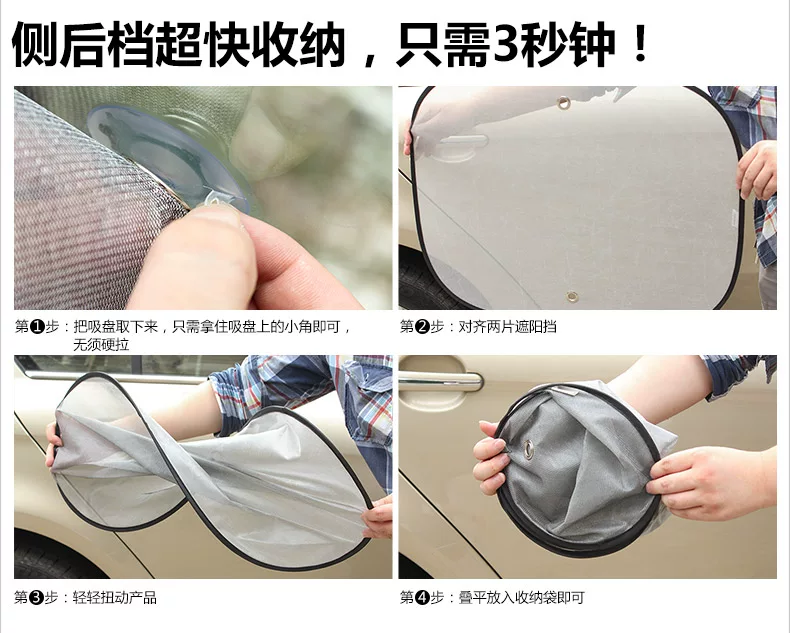 侧后档超快收纳，只需3秒钟！

第❶步：把吸盘取下来，只需拿住吸盘上的小角即可，无须硬拉

第❷步：对齐两片遮阳挡

第❸步：轻轻扭动产品

第❹步：叠平放入收纳袋即可