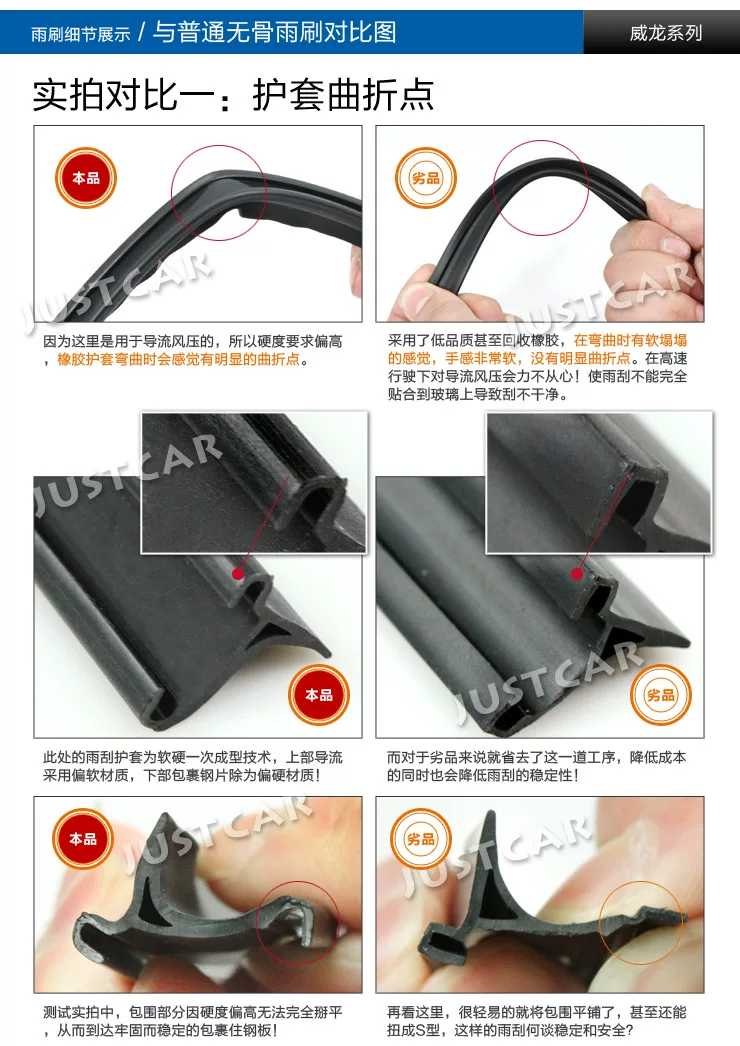 雨刷细节展示 / 与普通无骨雨刷对比图

威龙系列

实拍对比一：护套曲折点

本品

JUSTCAR

因为这里是用于导流风压的，所以硬度要求偏高，橡胶护套弯曲时会感觉有明显的曲折点。

劣品

JUSTCAR

采用了低品质甚至回收橡胶，在弯曲时有软塌塌的感觉，手感非常软，没有明显曲折点。在高速行驶下对导流风压会力不从心！使雨刮不能完全贴合到玻璃上导致刮不干净。

JUSTCAR

本品

此处的雨刮护套为软硬一次成型技术，上部导流采用偏软材质，下部包裹钢片除为偏硬材质！

JUSTCAR

劣品

而对于劣品来说就省去了这一道工序，降低成本的同时也会降低雨刮的稳定性！

本品

JUSTCAR

测试实拍中，包围部分因硬度偏高无法完全掰平，从而到达牢固而稳定的包裹住钢板！

劣品

JUSTCAR

再看这里，很轻易的就将包围平铺了，甚至还能扭成S型，这样的雨刮何谈稳定和安全？