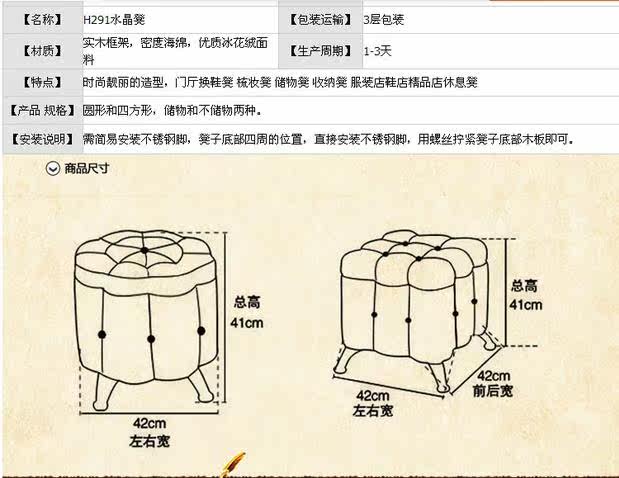 | 【名称】 | H291水晶凳 | 【包装运输】 | 3层包装 |
|---|---|---|---|
| 【材质】 | 实木框架，密度海绵，优质冰花绒面料 | 【生产周期】 | 1-3天 |
| 【特点】 | 时尚靓丽的造型，门厅换鞋凳 梳妆凳 储物凳 收纳凳 服装店鞋店精品店休息凳 | | |
| 【产品 规格】 | 圆形和四方形，储物和不储物两种。 | | |
| 【安装说明】 | 需简易安装不锈钢脚，凳子底部四周的位置，直接安装不锈钢脚，用螺丝拧紧凳子底部木板即可。 | | |

商品尺寸

总高
41cm

42cm
左右宽

总高
41cm

42cm
前后宽

42cm
左右宽