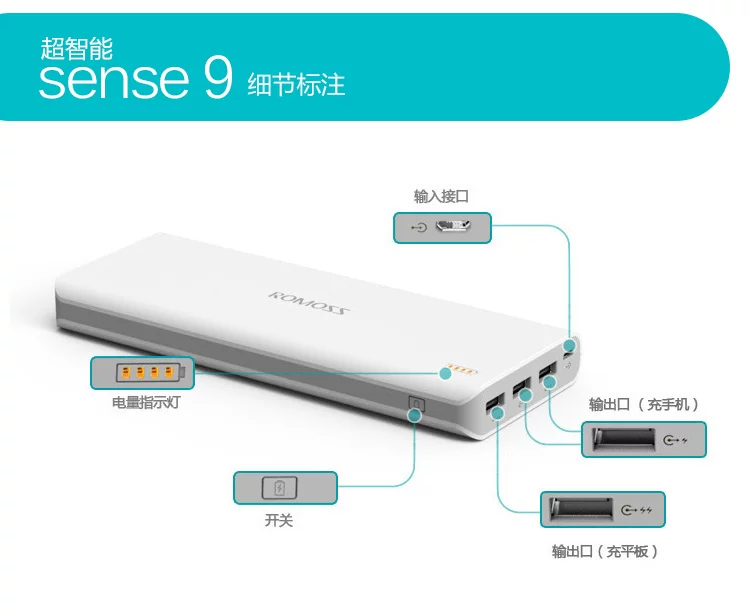 超智能
sense 9 细节标注

输入接口

ROMOSS

电量指示灯

输出口（充手机）

开关

输出口（充平板）