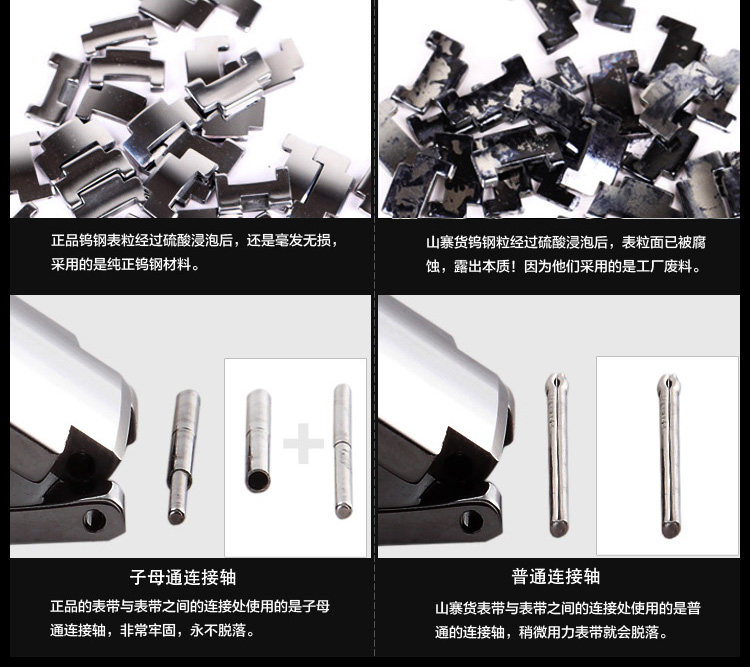 正品钨钢表粒经过硫酸浸泡后，还是毫发无损，采用的是纯正钨钢材料。

山寨货钨钢粒经过硫酸浸泡后，表粒面已被腐蚀，露出本质！因为他们采用的是工厂废料。

子母通连接轴

正品的表带与表带之间的连接处使用的是子母通连接轴，非常牢固，永不脱落。

普通连接轴

山寨货表带与表带之间的连接处使用的是普通的连接轴，稍微用力表带就会脱落。