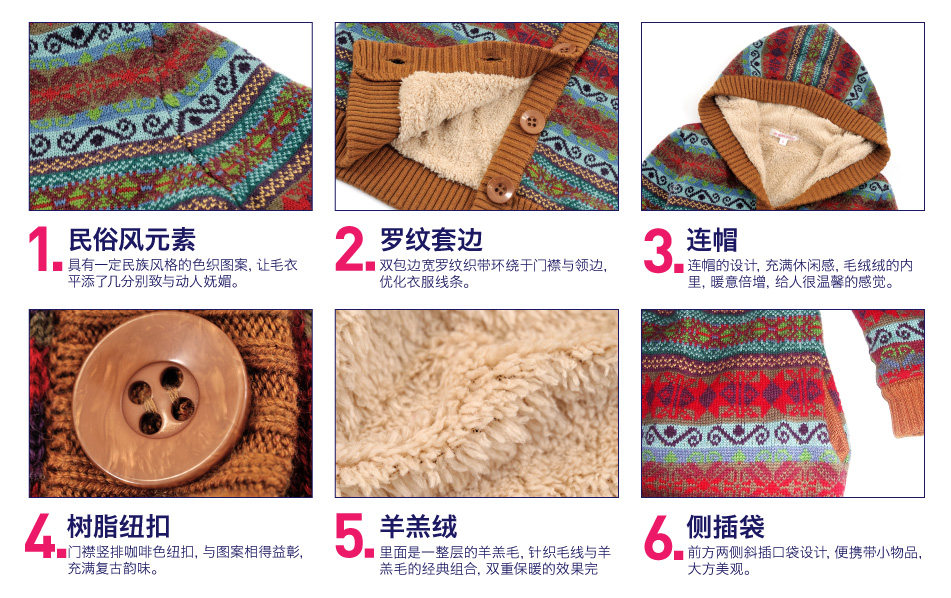 1. 民俗风元素
具有一定民族风格的色织图案，让毛衣平添了几分别致与动人妩媚。

2. 罗纹套边
双包边宽罗纹织带环绕于门襟与领边，优化衣服线条。

3. 连帽
连帽的设计，充满休闲感，毛绒绒的内里，暖意倍增，给人很温馨的感觉。

4. 树脂纽扣
门襟竖排咖啡色纽扣，与图案相得益彰，充满复古韵味。

5. 羊羔绒
里面是一整层的羊羔毛，针织毛线与羊羔毛的经典组合，双重保暖的效果完

6. 侧插袋
前方两侧斜插口袋设计，便携带小物品，大方美观。