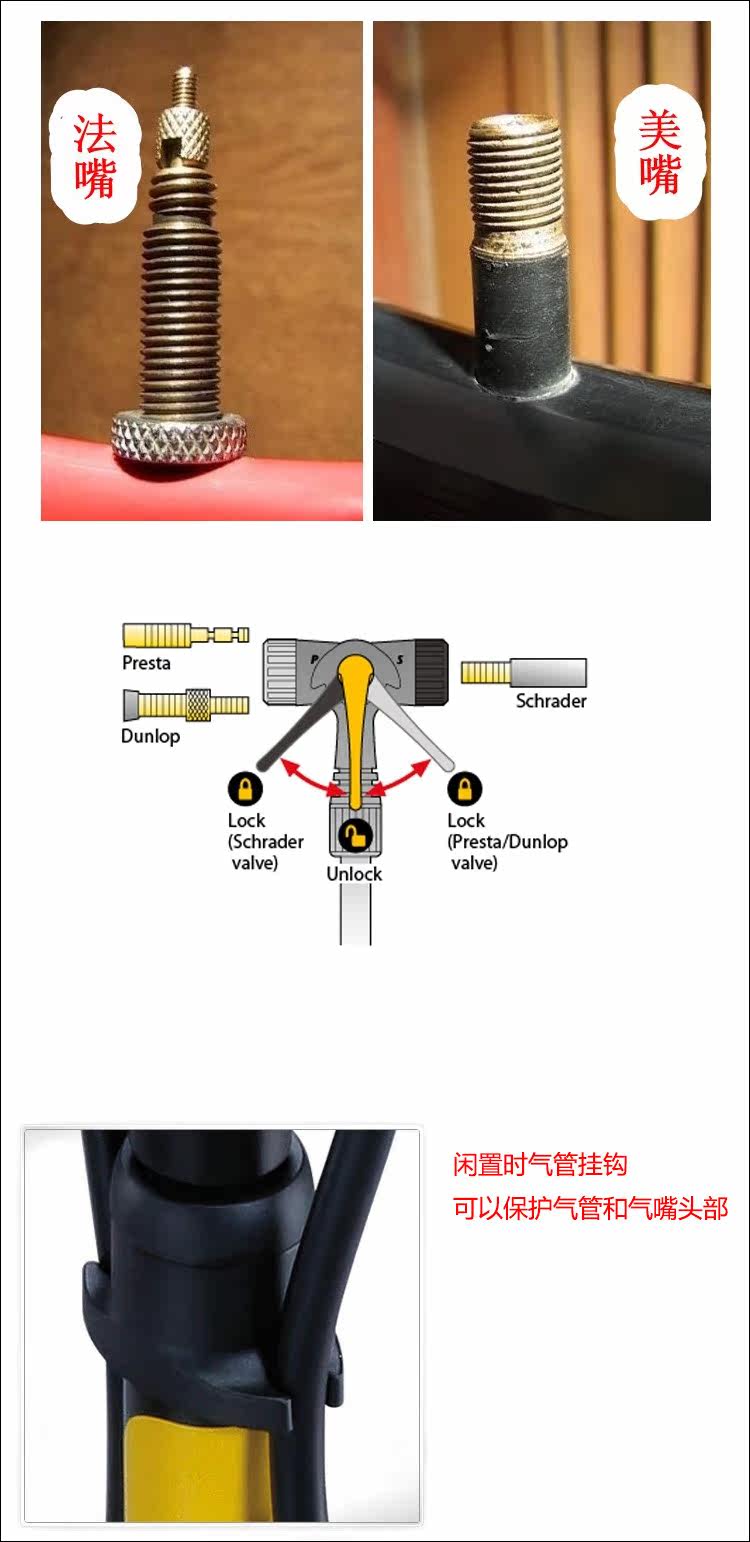 法嘴

美嘴

Presta

Dunlop

P S

Schrader

Lock (Schrader valve)

Unlock

Lock (Presta/Dunlop valve)

闲置时气管挂钩
可以保护气管和气嘴头部