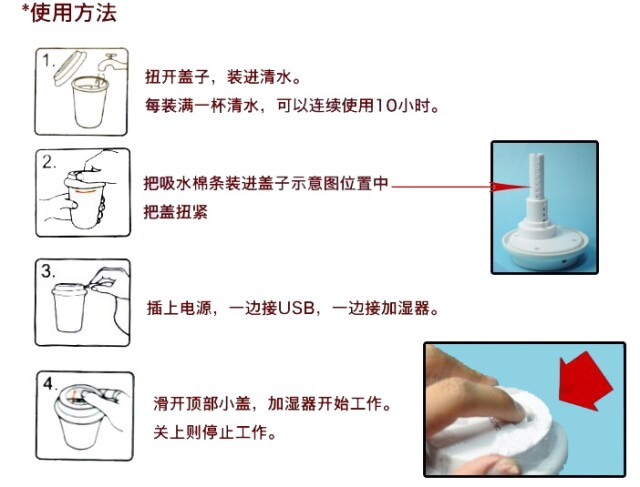 *使用方法

1.

扭开盖子，装进清水。
每装满一杯清水，可以连续使用10小时。

2.

把吸水棉条装进盖子示意图位置中
把盖扭紧

3.

插上电源，一边接USB，一边接加湿器。

4.

滑开顶部小盖，加湿器开始工作。
关上则停止工作。