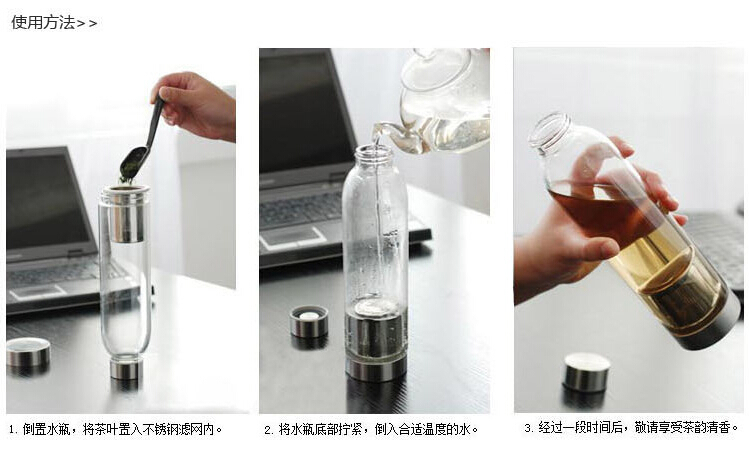 使用方法>>

1. 倒置水瓶，将茶叶置入不锈钢滤网内。

2. 将水瓶底部拧紧，倒入合适温度的水。

3. 经过一段时间后，敬请享受茶韵清香。