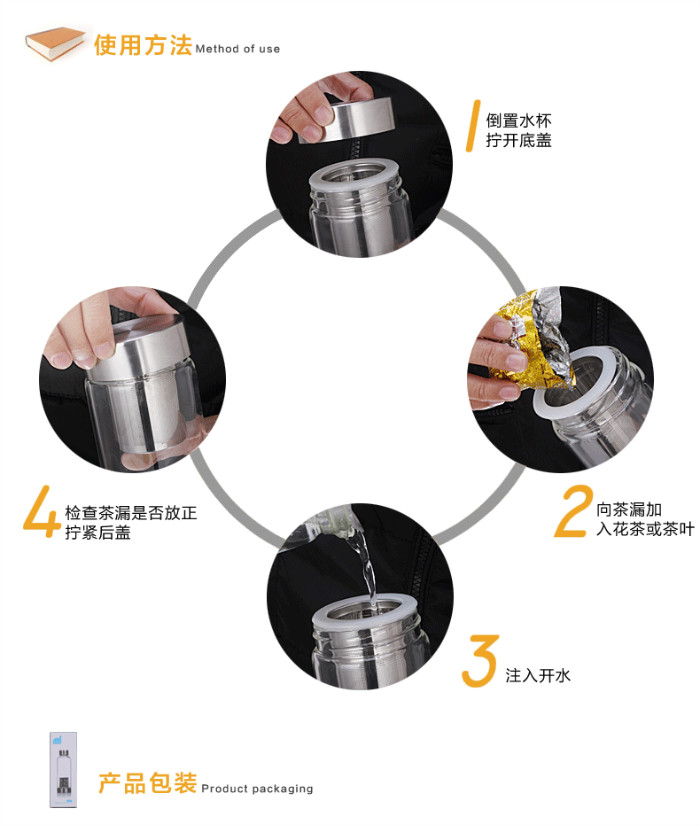 使用方法 Method of use

1 倒置水杯 拧开底盖

2 向茶漏加入花茶或茶叶

3 注入开水

4 检查茶漏是否放正 拧紧后盖

产品包装 Product packaging