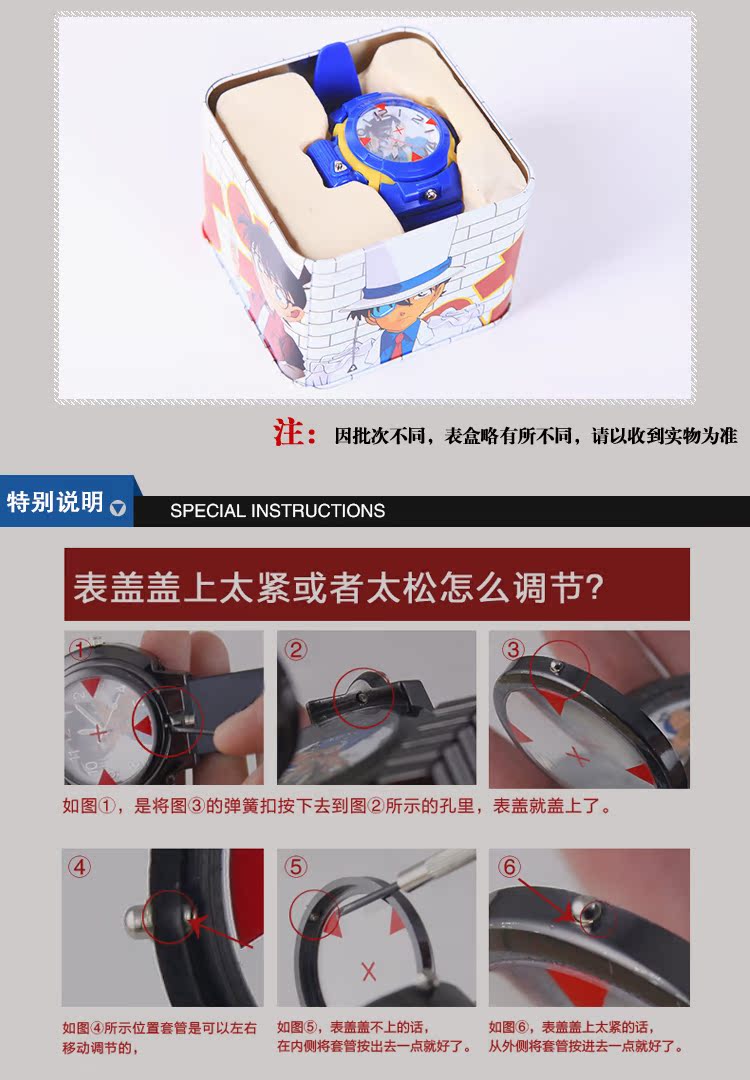 注：因批次不同，表盒略有所不同，请以收到实物为准

特别说明

SPECIAL INSTRUCTIONS

表盖盖上太紧或者太松怎么调节?

①

②

③

如图①，是将图③的弹簧扣按下去到图②所示的孔里，表盖就盖上了。

④

⑤

⑥

如图④所示位置套管是可以左右移动调节的，

如图⑤，表盖盖不上的话，在内侧将套管按出去一点就好了。

如图⑥，表盖盖上太紧的话，从外侧将套管按进去一点就好了。