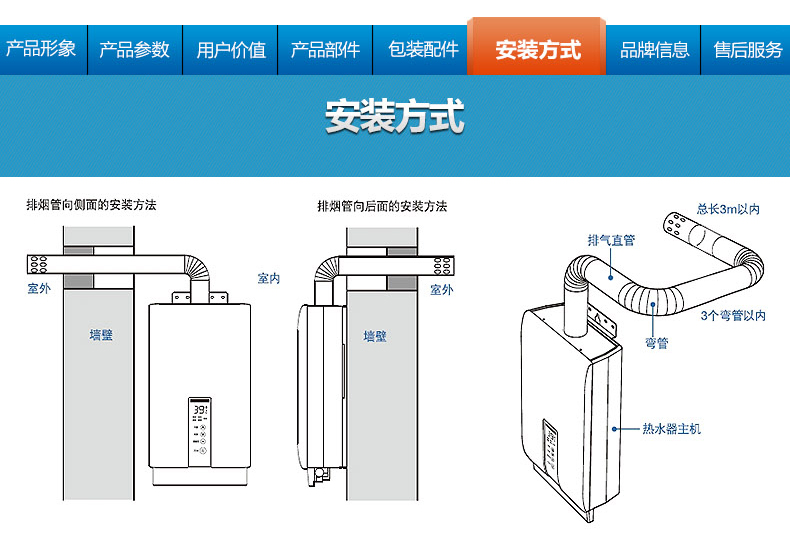 产品形象 产品参数 用户价值 产品部件 包装配件 安装方式 品牌信息 售后服务

安装方式

排烟管向侧面的安装方法

室外

室内

墙壁

39

排烟管向后面的安装方法

室外

墙壁

总长3m以内

排气直管

3个弯管以内

弯管

热水器主机