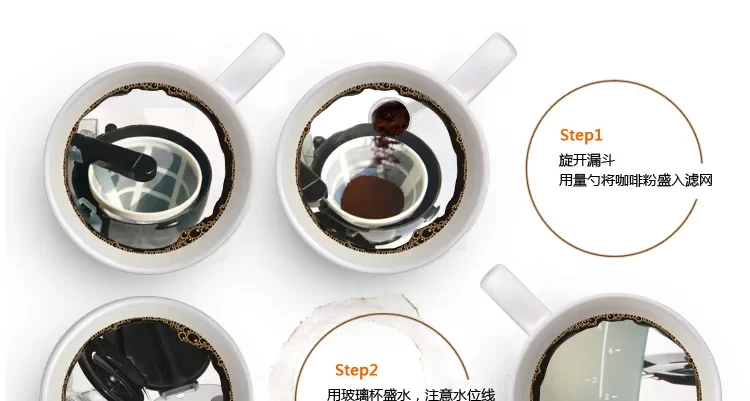 Step1
旋开漏斗
用量勺将咖啡粉盛入滤网

Step2
用玻璃杯盛水，注意水位线

4
2