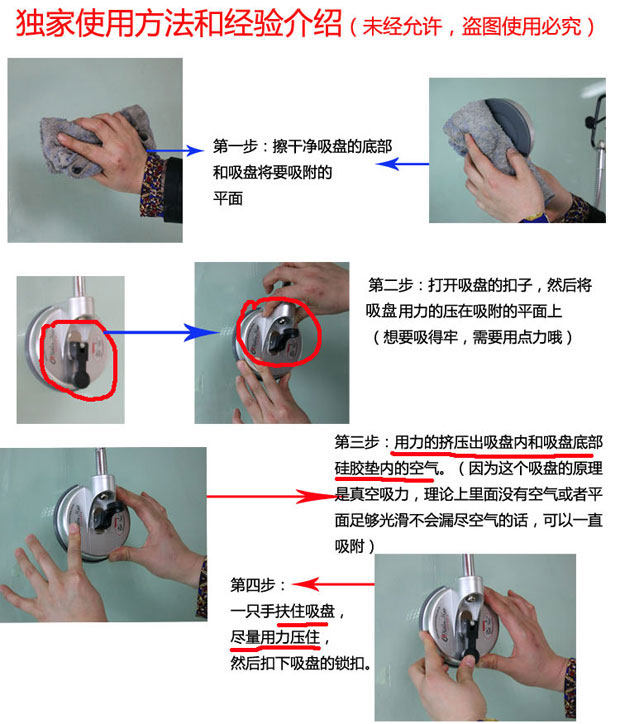 独家使用方法和经验介绍（未经允许，盗图使用必究）

第一步：擦干净吸盘的底部和吸盘将要吸附的平面

第二步：打开吸盘的扣子，然后将吸盘用力的压在吸附的平面上（想要吸得牢，需要用点力哦）

第三步：用力的挤压出吸盘内和吸盘底部硅胶垫内的空气。（因为这个吸盘的原理是真空吸力，理论上里面没有空气或者平面足够光滑不会漏尽空气的话，可以一直吸附）

第四步：
一只手扶住吸盘，
尽量用力压住，
然后扣下吸盘的锁扣。