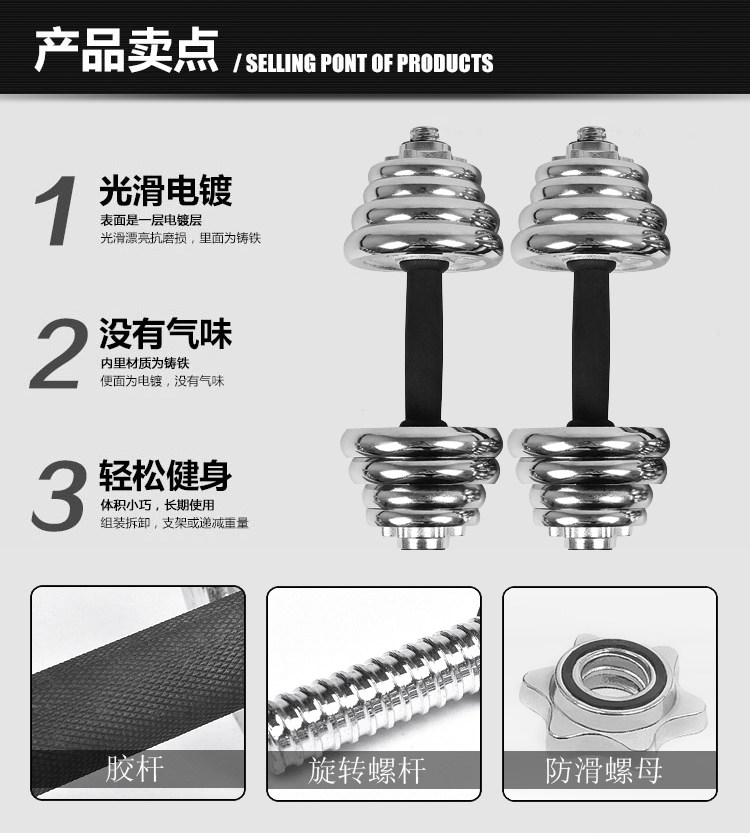 产品卖点 / SELLING PONT OF PRODUCTS

1 光滑电镀
表面是一层电镀层
光滑漂亮抗磨损，里面为铸铁

2 没有气味
内里材质为铸铁
便面为电镀，没有气味

3 轻松健身
体积小巧，长期使用
组装拆卸，支架或递减重量

胶杆

旋转螺杆

防滑螺母