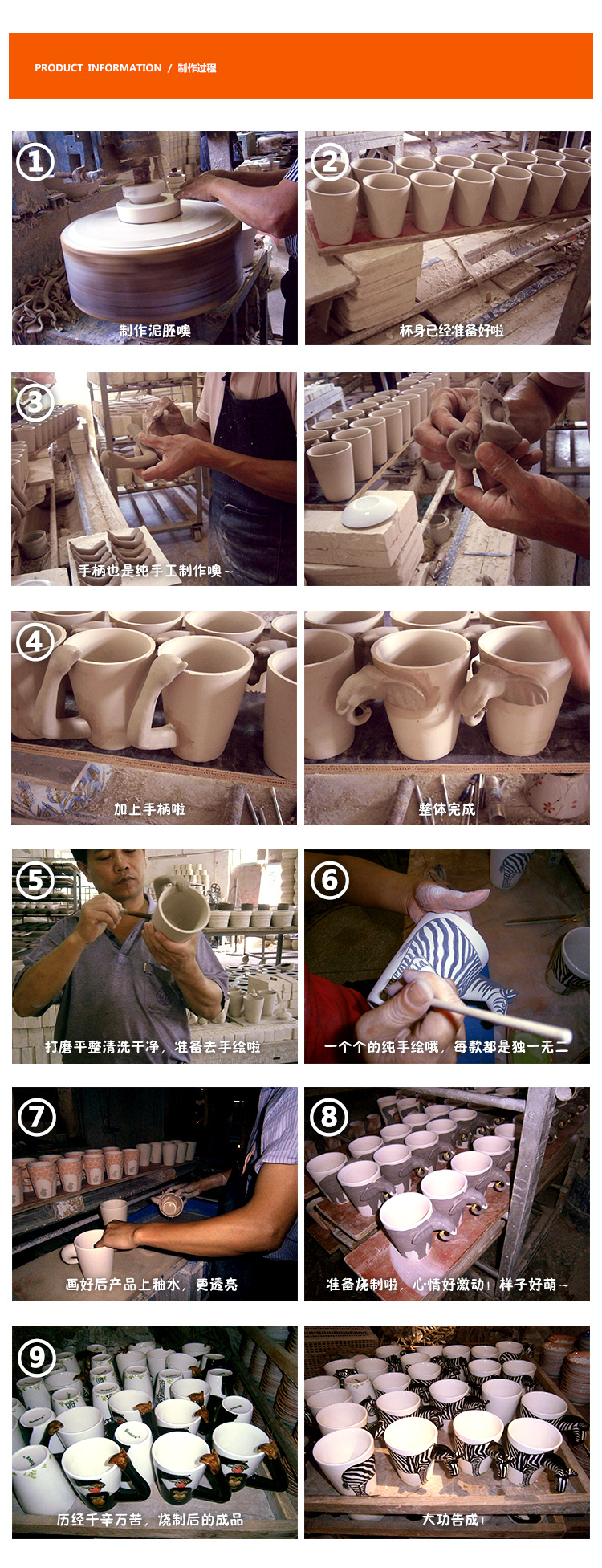 PRODUCT INFORMATION / 制作过程

①
制作泥胚噢

②
杯身已经准备好啦

③
手柄也是纯手工制作噢～

④
加上手柄啦

整体完成

⑤
打磨平整清洗干净，准备去手绘啦

⑥
一个个的纯手绘哦，每款都是独一无二

⑦
画好后产品上釉水，更透亮

⑧
准备烧制啦，心情好激动！样子好萌～

⑨
历经千辛万苦，烧制后的成品

大功告成！