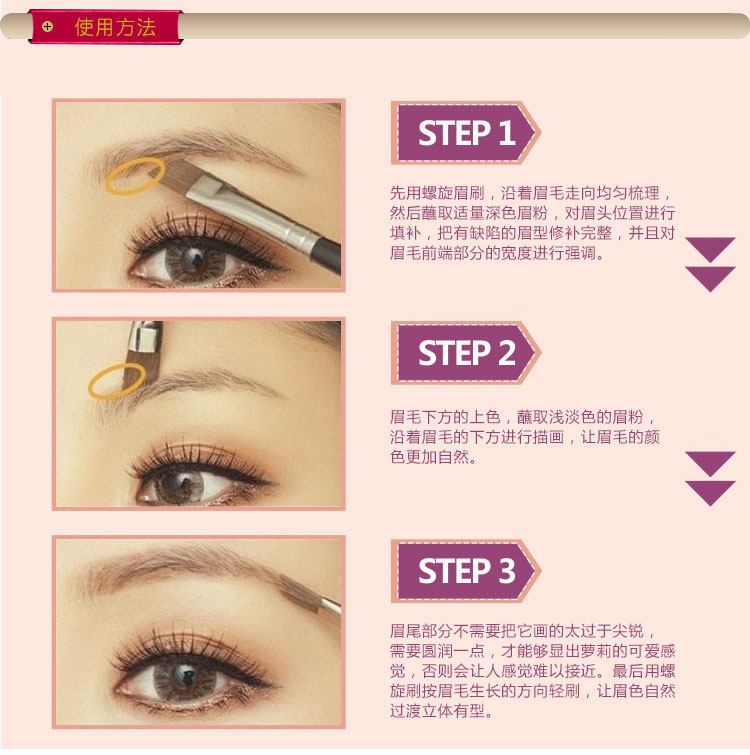 使用方法

STEP 1

先用螺旋眉刷，沿着眉毛走向均匀梳理，然后蘸取适量深色眉粉，对眉头位置进行填补，把有缺陷的眉型修补完整，并且对眉毛前端部分的宽度进行强调。

STEP 2

眉毛下方的上色，蘸取浅淡色的眉粉，沿着眉毛的下方进行描画，让眉毛的颜色更加自然。

STEP 3

眉尾部分不需要把它画的太过于尖锐，需要圆润一点，才能够显出萝莉的可爱感觉，否则会让人感觉难以接近。最后用螺旋刷按眉毛生长的方向轻刷，让眉色自然过渡立体有型。