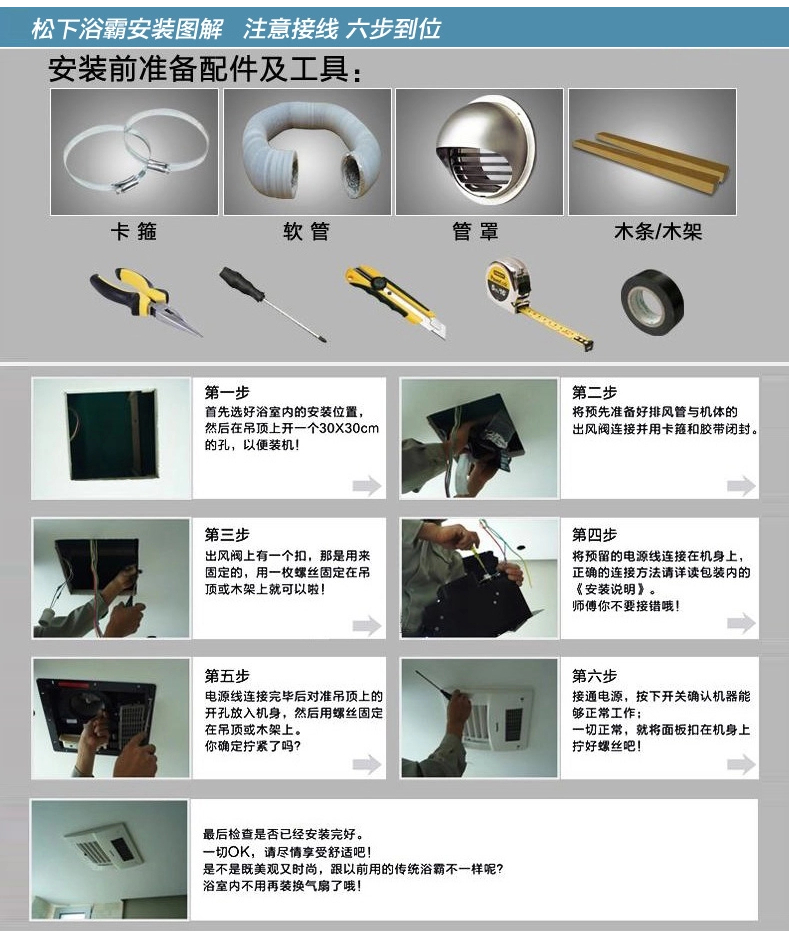 松下浴霸安装图解　注意接线 六步到位

安装前准备配件及工具：

卡箍

软管

管罩

木条/木架

第一步
首先选好浴室内的安装位置，然后在吊顶上开一个30X30cm的孔，以便装机！

第二步
将预先准备好排风管与机体的出风阀连接并用卡箍和胶带闭封。

第三步
出风阀上有一个扣，那是用来固定的，用一枚螺丝固定在吊顶或木架上就可以啦！

第四步
将预留的电源线连接在机身上，正确的连接方法请详读包装内的《安装说明》。
师傅你不要接错哦！

第五步
电源线连接完毕后对准吊顶上的开孔放入机身，然后用螺丝固定在吊顶或木架上。
你确定拧紧了吗？

第六步
接通电源，按下开关确认机器能够正常工作；
一切正常，就将面板扣在机身上拧好螺丝吧！

最后检查是否已经安装完好。
一切OK，请尽情享受舒适吧！
是不是既美观又时尚，跟以前用的传统浴霸不一样呢？
浴室内不用再装换气扇了哦！