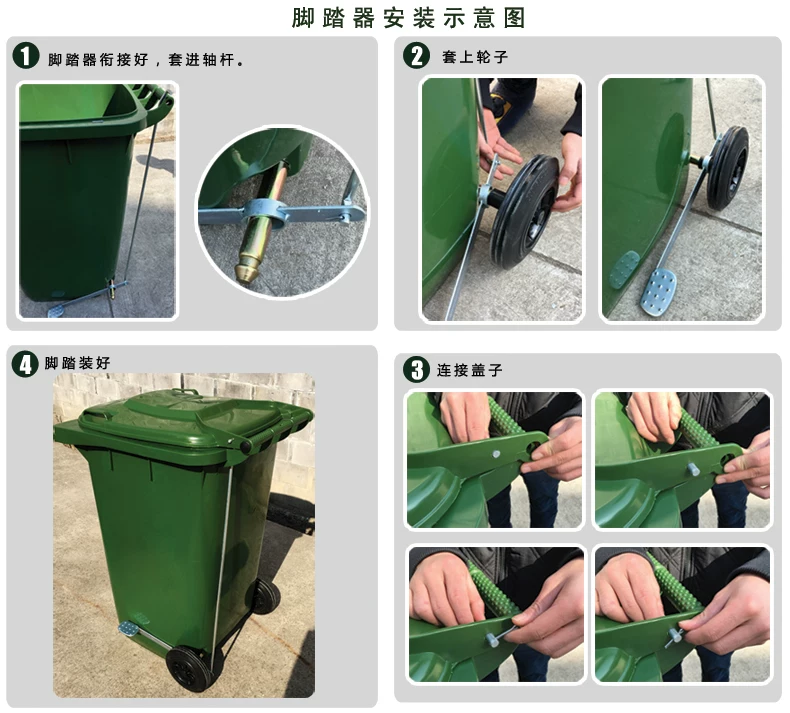 脚踏器安装示意图

1 脚踏器衔接好，套进轴杆。

2 套上轮子

4 脚踏装好

3 连接盖子