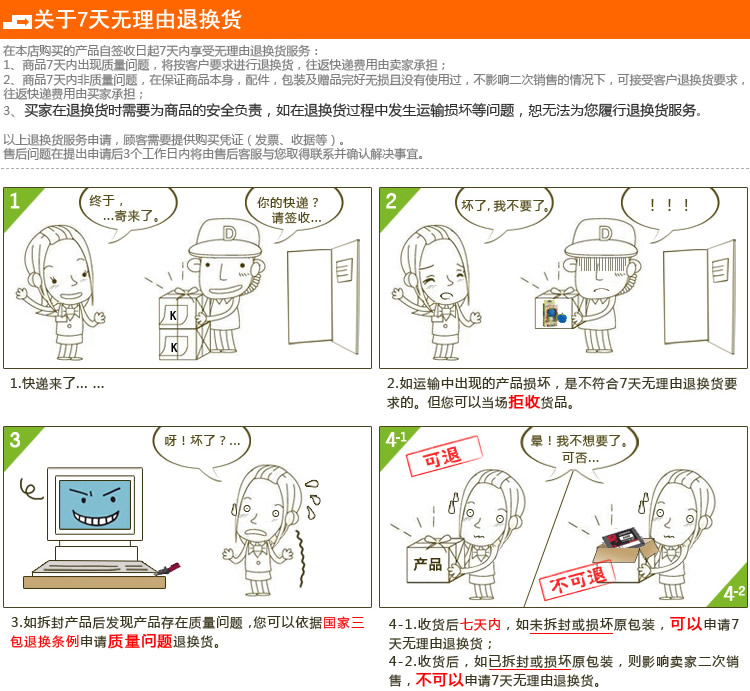 关于7天无理由退换货

在本店购买的产品自签收日起7天内享受无理由退换货服务：
1、商品7天内出现质量问题，将按客户要求进行退换货，往返快递费用由卖家承担；
2、商品7天内非质量问题，在保证商品本身，配件，包装及赠品完好无损且没有使用过，不影响二次销售的情况下，可接受客户退换货要求，往返快递费用由买家承担；
3、买家在退换货时需要为商品的安全负责，如在退换货过程中发生运输损坏等问题，恕无法为您履行退换货服务。

以上退换货服务申请，顾客需要提供购买凭证（发票、收据等）。
售后问题在提出申请后3个工作日内将由售后客服与您取得联系并确认解决事宜。

1
终于，...寄来了。
你的快递？请签收...
D
K
K
1.快递来了... ...

2
坏了，我不要了。
！！！
D
2.如运输中出现的产品损坏，是不符合7天无理由退换货要求的。但您可以当场拒收货品。

3
呀！坏了？...
3.如拆封产品后发现产品存在质量问题，您可以依据国家三包退换条例申请质量问题退换货。

4-1
可退
晕！我不想要了。可否...
产品
不可退
4-2
4-1.收货后七天内，如未拆封或损坏原包装，可以申请7天无理由退换货；
4-2.收货后，如已拆封或损坏原包装，则影响卖家二次销售，不可以申请7天无理由退换货。