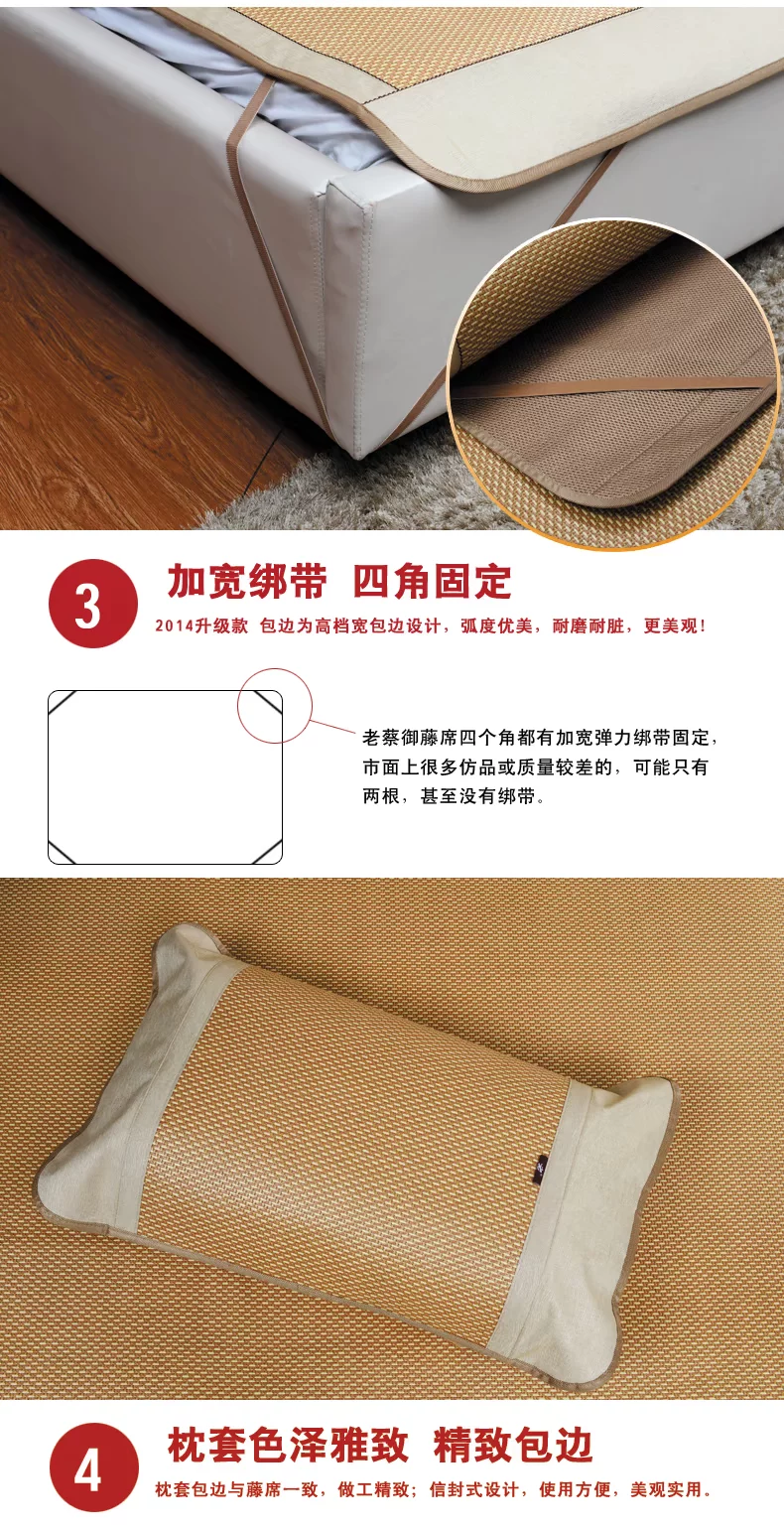 3

加宽绑带 四角固定

2014升级款 包边为高档宽包边设计，弧度优美，耐磨耐脏，更美观！

老蔡御藤席四个角都有加宽弹力绑带固定，市面上很多仿品或质量较差的，可能只有两根，甚至没有绑带。

4

枕套色泽雅致 精致包边

枕套包边与藤席一致，做工精致；信封式设计，使用方便，美观实用。