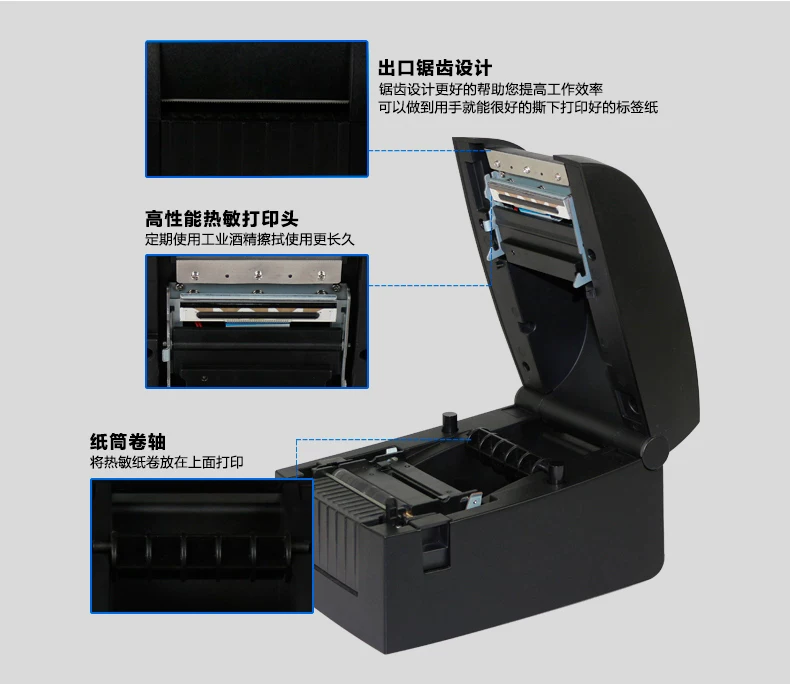 出口锯齿设计
锯齿设计更好的帮助您提高工作效率
可以做到用手就能很好的撕下打印好的标签纸

高性能热敏打印头
定期使用工业酒精擦拭使用更长久

纸筒卷轴
将热敏纸卷放在上面打印