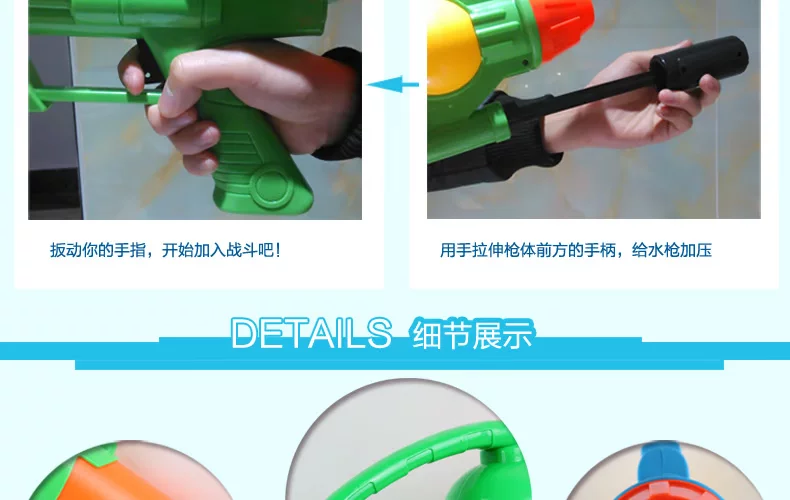 扳动你的手指，开始加入战斗吧！

用手拉伸枪体前方的手柄，给水枪加压

DETAILS 细节展示