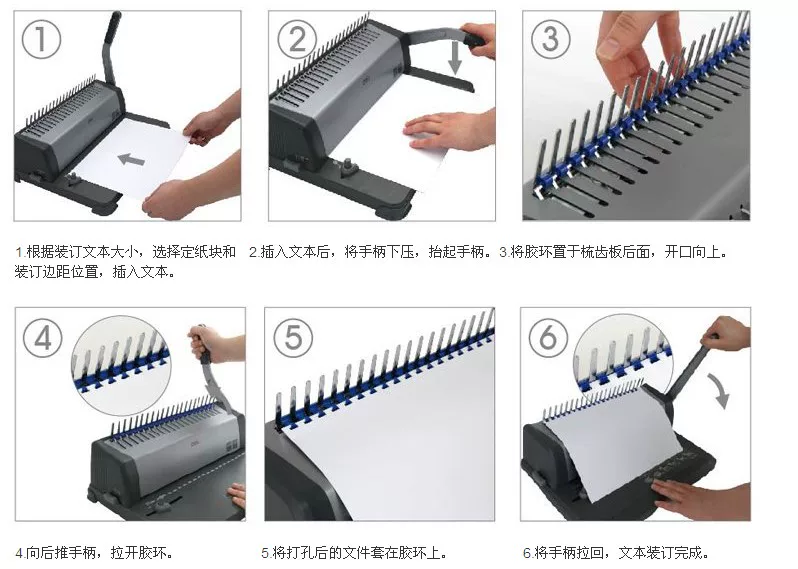 ①

②

③

1.根据装订文本大小，选择定纸块和装订边距位置，插入文本。

2.插入文本后，将手柄下压，抬起手柄。

3.将胶环置于梳齿板后面，开口向上。

④

⑤

⑥

4.向后推手柄，拉开胶环。

5.将打孔后的文件套在胶环上。

6.将手柄拉回，文本装订完成。