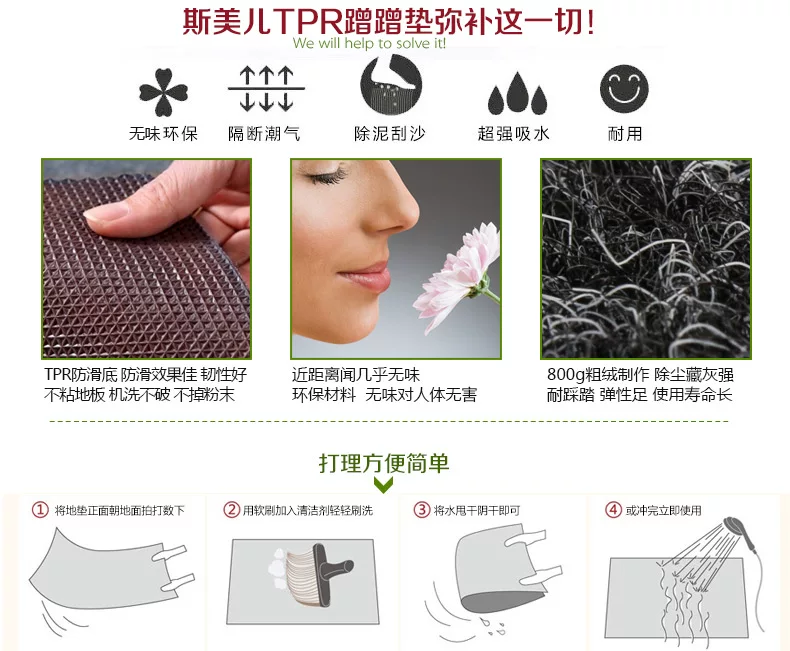 斯美儿TPR蹭蹭垫弥补这一切!
We will help to solve it!

无味环保 隔断潮气 除泥刮沙 超强吸水 耐用

TPR防滑底 防滑效果佳 韧性好
不粘地板 机洗不破 不掉粉末

近距离闻几乎无味
环保材料 无味对人体无害

800g粗绒制作 除尘藏灰强
耐踩踏 弹性足 使用寿命长

打理方便简单

① 将地垫正面朝地面拍打数下

② 用软刷加入清洁剂轻轻刷洗

③ 将水甩干阴干即可

④ 或冲完立即使用