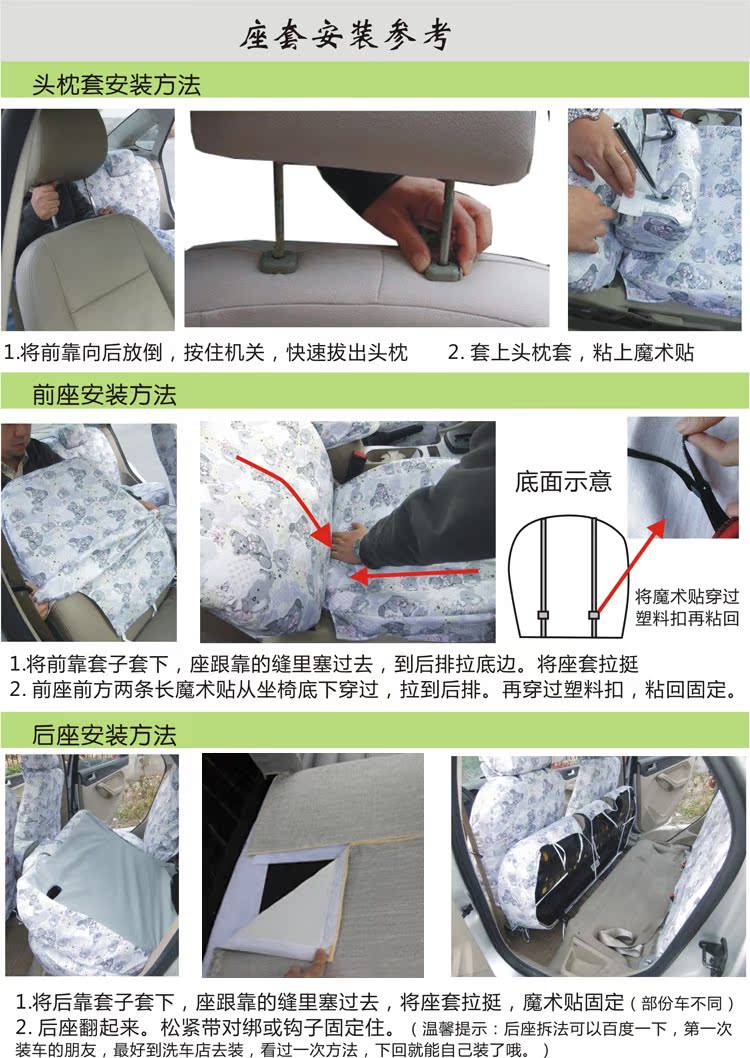 座套安装参考

头枕套安装方法

1.将前靠向后放倒，按住机关，快速拔出头枕　　2. 套上头枕套，粘上魔术贴

前座安装方法

底面示意

将魔术贴穿过塑料扣再粘回

1.将前靠套子套下，座跟靠的缝里塞过去，到后排拉底边。将座套拉挺
2. 前座前方两条长魔术贴从坐椅底下穿过，拉到后排。再穿过塑料扣，粘回固定。

后座安装方法

1.将后靠套子套下，座跟靠的缝里塞过去，将座套拉挺，魔术贴固定（部份车不同）
2. 后座翻起来。松紧带对绑或钩子固定住。（温馨提示：后座拆法可以百度一下，第一次装车的朋友，最好到洗车店去装，看过一次方法，下回就能自己装了哦。）