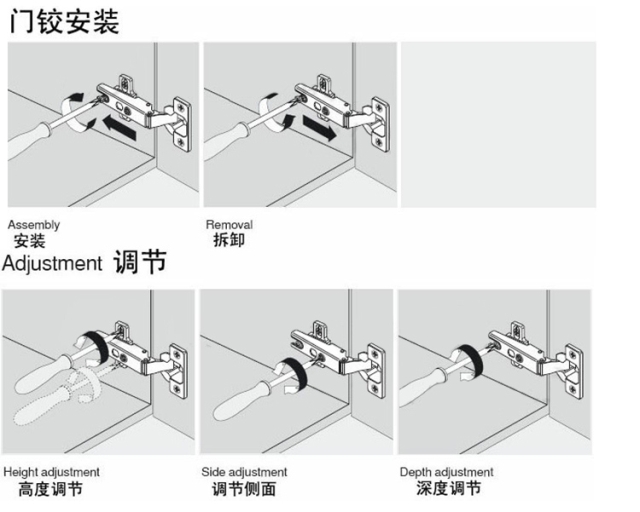 门铰安装

Assembly
安装

Removal
拆卸

Adjustment 调节

Height adjustment
高度调节

Side adjustment
调节侧面

Depth adjustment
深度调节