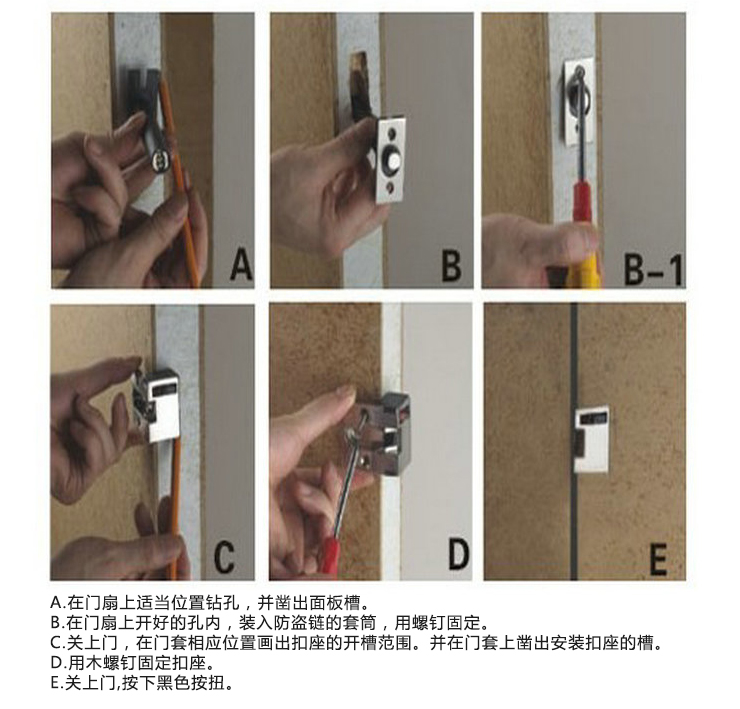 A

B

B-1

C

D

E

A.在门扇上适当位置钻孔，并凿出面板槽。
B.在门扇上开好的孔内，装入防盗链的套筒，用螺钉固定。
C.关上门，在门套相应位置画出扣座的开槽范围。并在门套上凿出安装扣座的槽。
D.用木螺钉固定扣座。
E.关上门,按下黑色按扭。