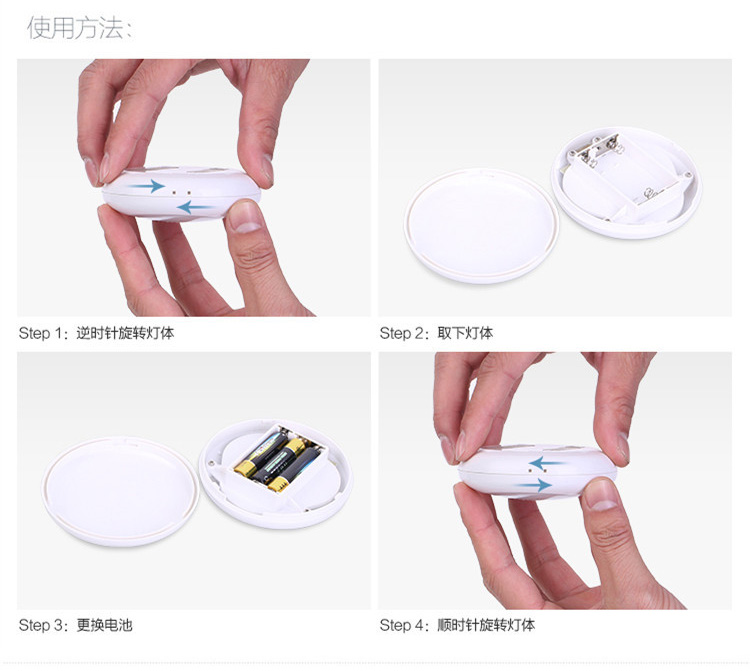 使用方法:

Step 1：逆时针旋转灯体

Step 2：取下灯体

Step 3：更换电池

Step 4：顺时针旋转灯体