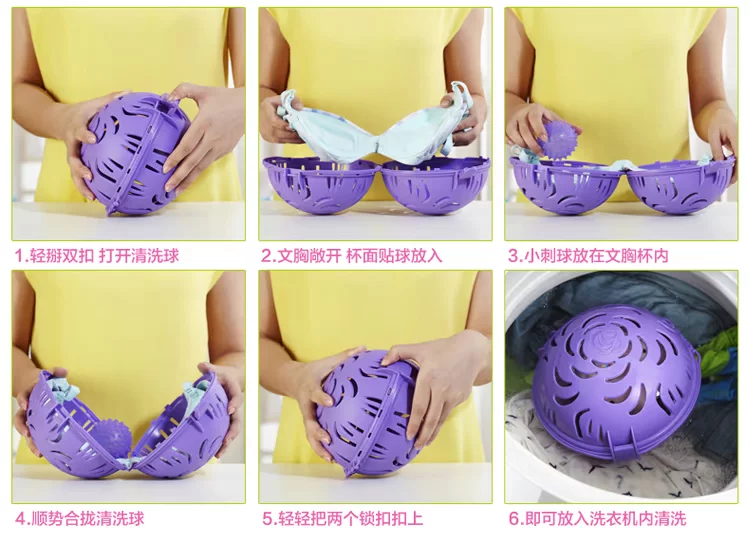 1.轻掰双扣 打开清洗球

2.文胸敞开 杯面贴球放入

3.小刺球放在文胸杯内

4.顺势合拢清洗球

5.轻轻把两个锁扣扣上

6.即可放入洗衣机内清洗