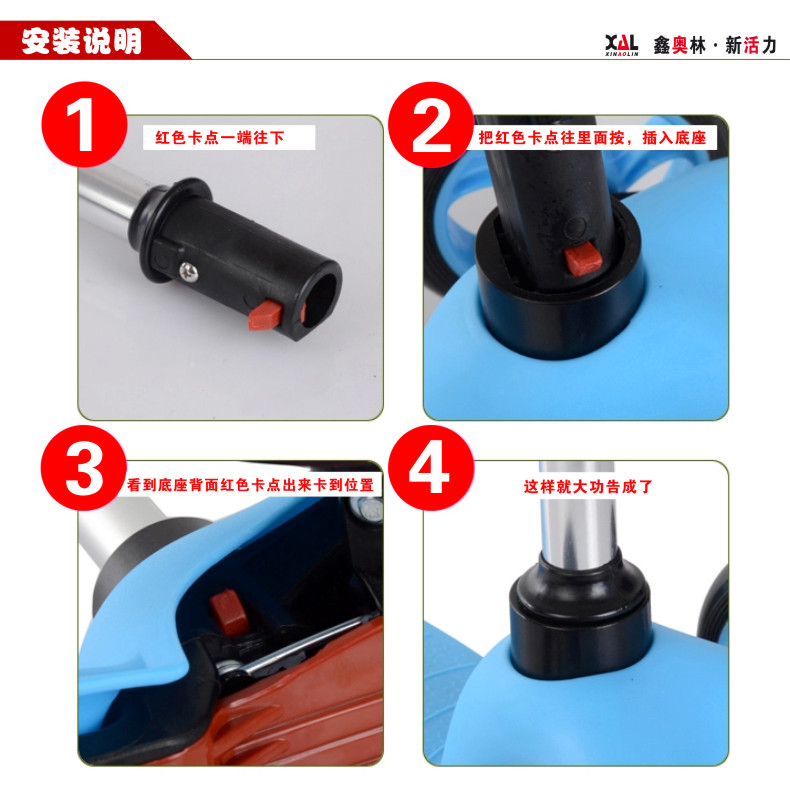 安装说明

XAL XINAOLIN 鑫奥林 · 新活力

1 红色卡点一端往下

2 把红色卡点往里面按，插入底座

3 看到底座背面红色卡点出来卡到位置

4 这样就大功告成了