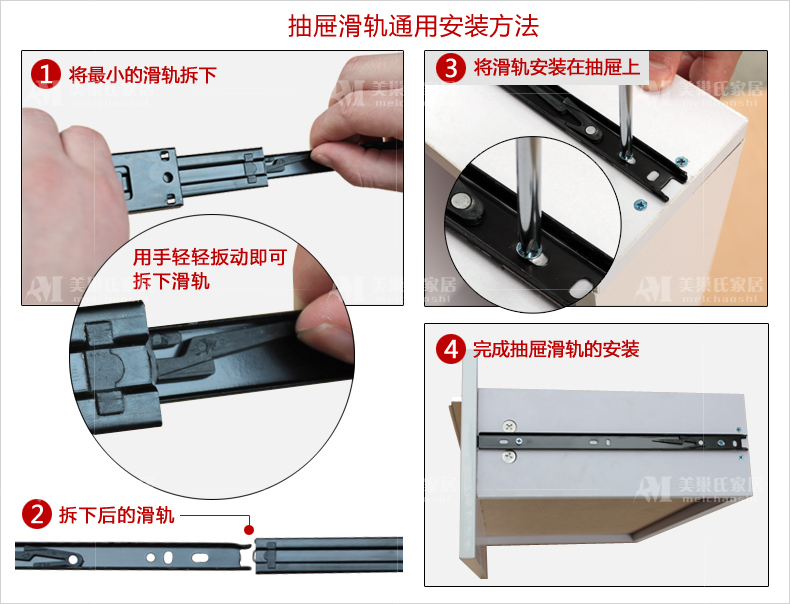 抽屉滑轨通用安装方法

1 将最小的滑轨拆下

美巢氏家居 meichaoshi

用手轻轻扳动即可拆下滑轨

2 拆下后的滑轨

3 将滑轨安装在抽屉上

美巢氏家居 meichaoshi

4 完成抽屉滑轨的安装

美巢氏家居 meichaoshi