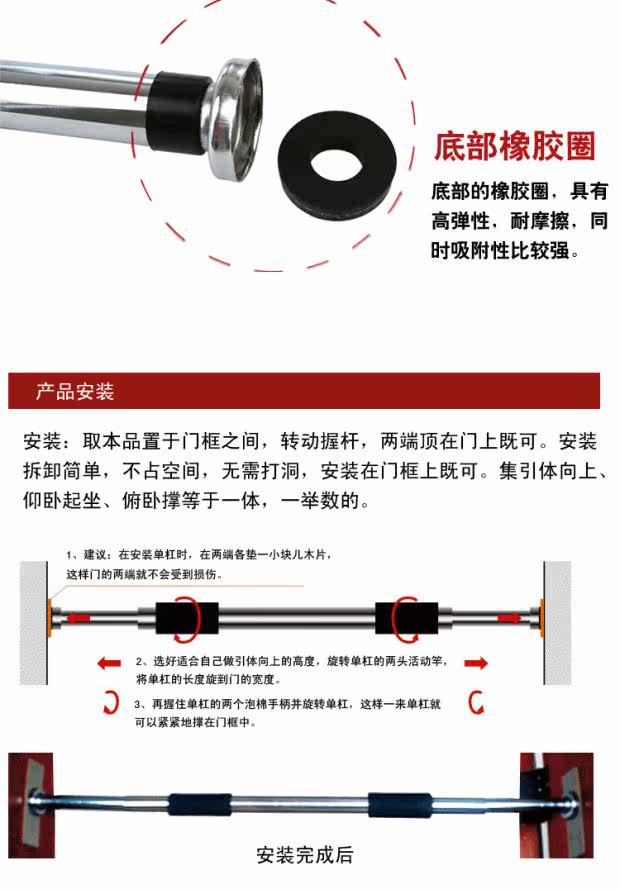 底部橡胶圈

底部的橡胶圈，具有高弹性，耐摩擦，同时吸附性比较强。

产品安装

安装：取本品置于门框之间，转动握杆，两端顶在门上既可。安装拆卸简单，不占空间，无需打洞，安装在门框上既可。集引体向上、仰卧起坐、俯卧撑等于一体，一举数的。

1、建议：在安装单杠时，在两端各垫一小块儿木片，这样门的两端就不会受到损伤。

2、选好适合自己做引体向上的高度，旋转单杠的两头活动竿，将单杠的长度旋到门的宽度。

3、再握住单杠的两个泡棉手柄并旋转单杠，这样一来单杠就可以紧紧地撑在门框中。

安装完成后