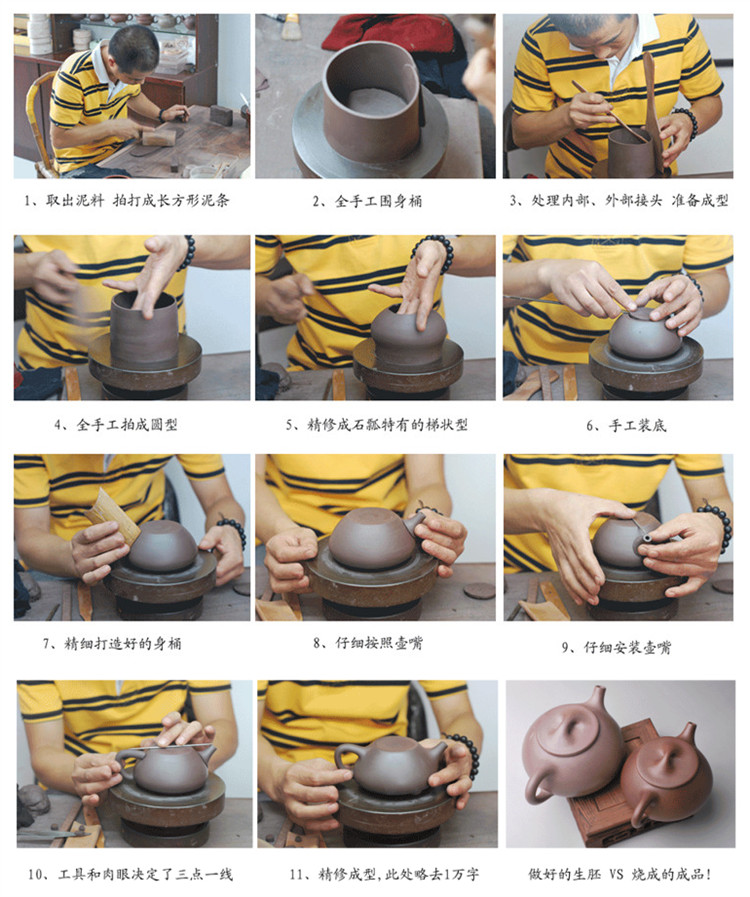 1、取出泥料 拍打成长方形泥条

2、全手工围身桶

3、处理内部、外部接头 准备成型

4、全手工拍成圆型

5、精修成石瓢特有的梯状型

6、手工装底

7、精细打造好的身桶

8、仔细按照壶嘴

9、仔细安装壶嘴

10、工具和肉眼决定了三点一线

11、精修成型，此处略去1万字

做好的生胚 VS 烧成的成品！