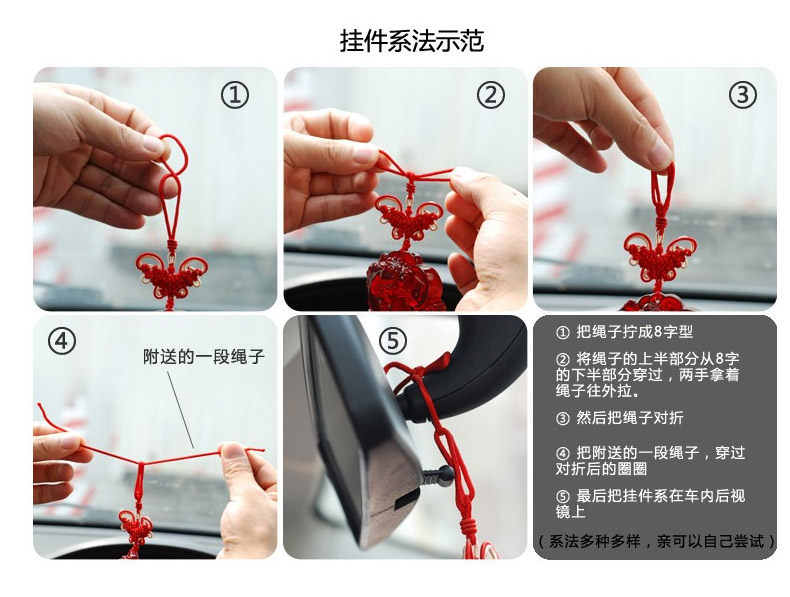 挂件系法示范

①

②

③

④

附送的一段绳子

⑤

① 把绳子拧成8字型

② 将绳子的上半部分从8字的下半部分穿过，两手拿着绳子往外拉。

③ 然后把绳子对折

④ 把附送的一段绳子，穿过对折后的圈圈

⑤ 最后把挂件系在车内后视镜上

（系法多种多样，亲可以自己尝试）