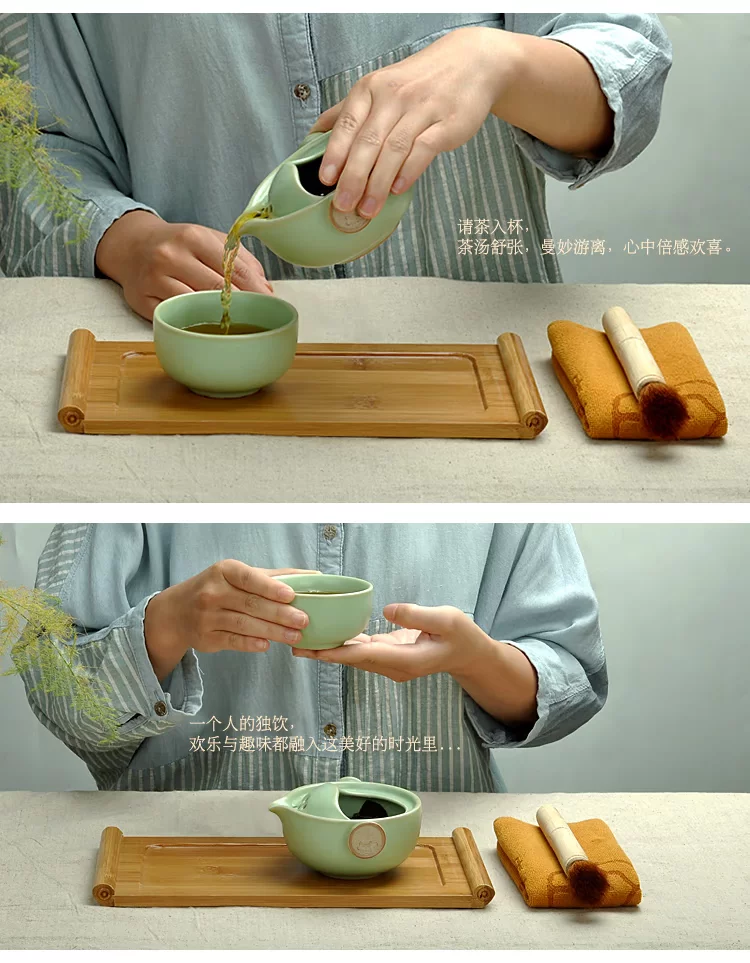 请茶入杯，
茶汤舒张，曼妙游离，心中倍感欢喜。

一个人的独饮，
欢乐与趣味都融入这美好的时光里...