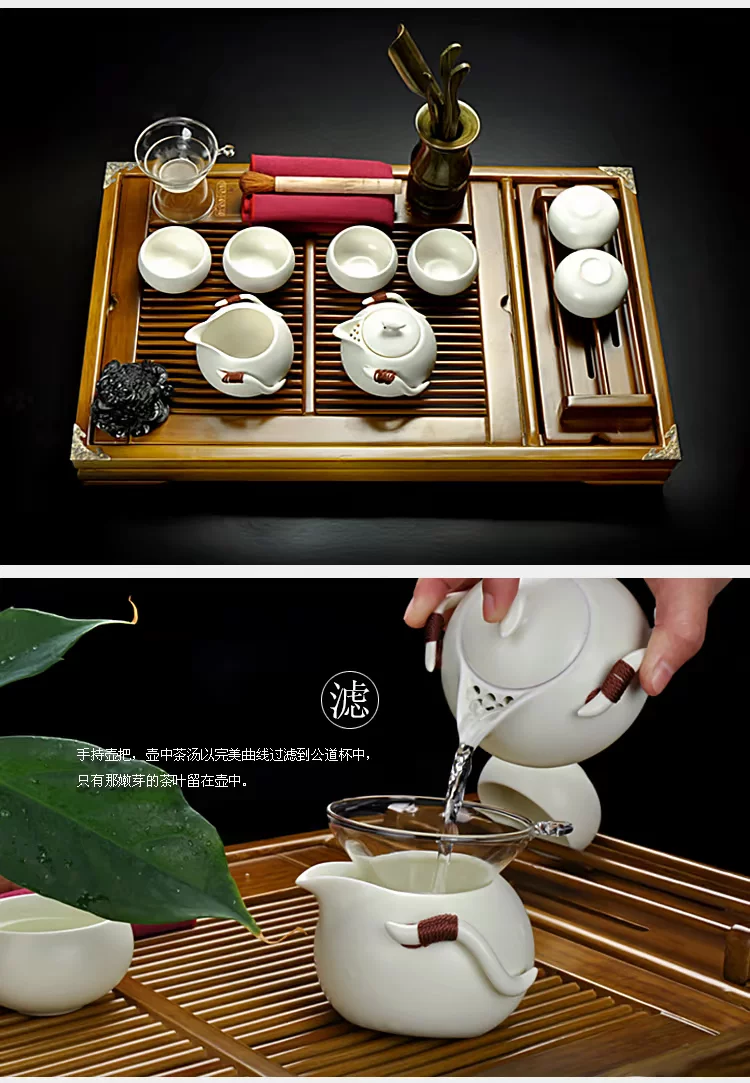 滤

手持壶把，壶中茶汤以完美曲线过滤到公道杯中，
只有那嫩芽的茶叶留在壶中。