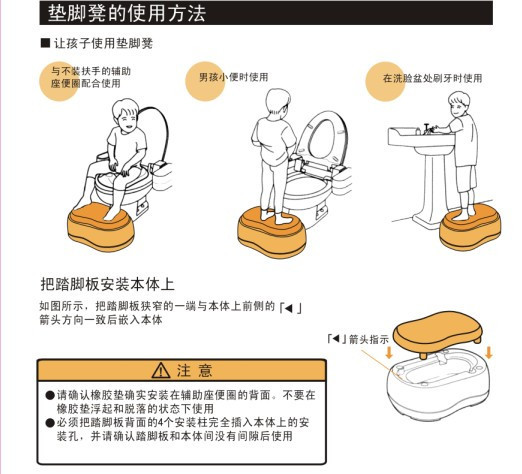 垫脚凳的使用方法

■ 让孩子使用垫脚凳

与不装扶手的辅助座便圈配合使用

男孩小便时使用

在洗脸盆处刷牙时使用

把踏脚板安装本体上

如图所示，把踏脚板狭窄的一端与本体上前侧的「◀」箭头方向一致后嵌入本体

「◀」箭头指示

⚠ 注 意

●请确认橡胶垫确实安装在辅助座便圈的背面。不要在橡胶垫浮起和脱落的状态下使用
●必须把踏脚板背面的4个安装柱完全插入本体上的安装孔，并请确认踏脚板和本体间没有间隙后使用