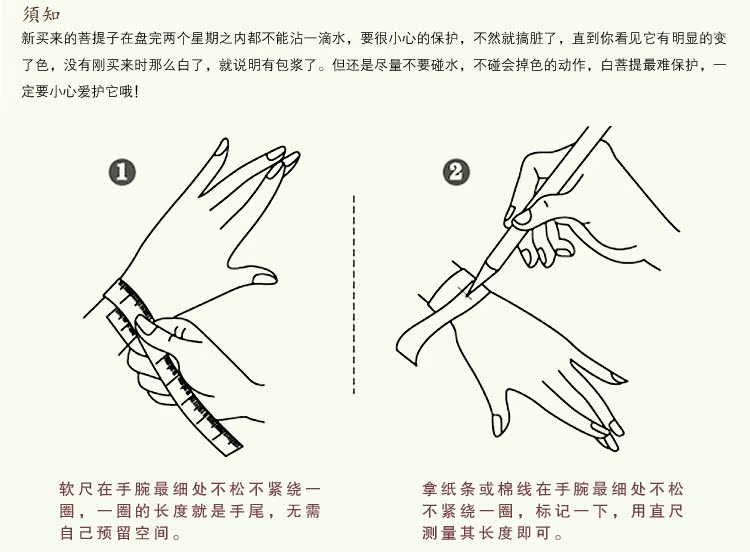 须知

新买来的菩提子在盘完两个星期之内都不能沾一滴水，要很小心的保护，不然就搞脏了，直到你看见它有明显的变了色，没有刚买来时那么白了，就说明有包浆了。但还是尽量不要碰水，不碰会掉色的动作，白菩提最难保护，一定要小心爱护它哦！

1

软尺在手腕最细处不松不紧绕一圈，一圈的长度就是手尾，无需自己预留空间。

2

拿纸条或棉线在手腕最细处不松不紧绕一圈，标记一下，用直尺测量其长度即可。