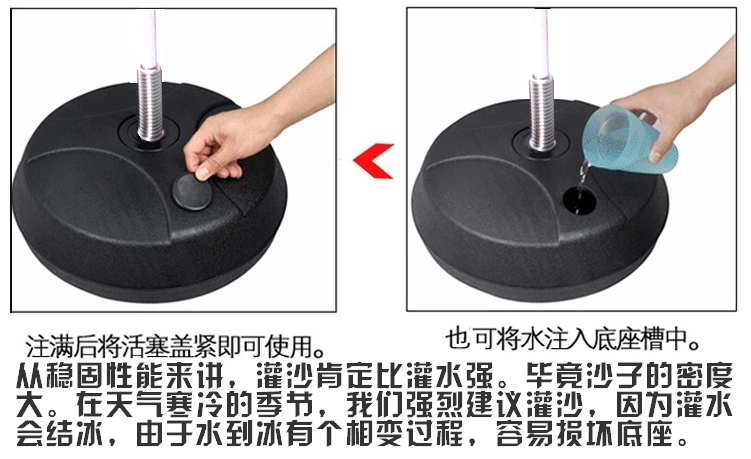 注满后将活塞盖紧即可使用。

也可将水注入底座槽中。

从稳固性能来讲，灌沙肯定比灌水强。毕竟沙子的密度大。在天气寒冷的季节，我们强烈建议灌沙，因为灌水会结冰，由于水到冰有个相变过程，容易损坏底座。