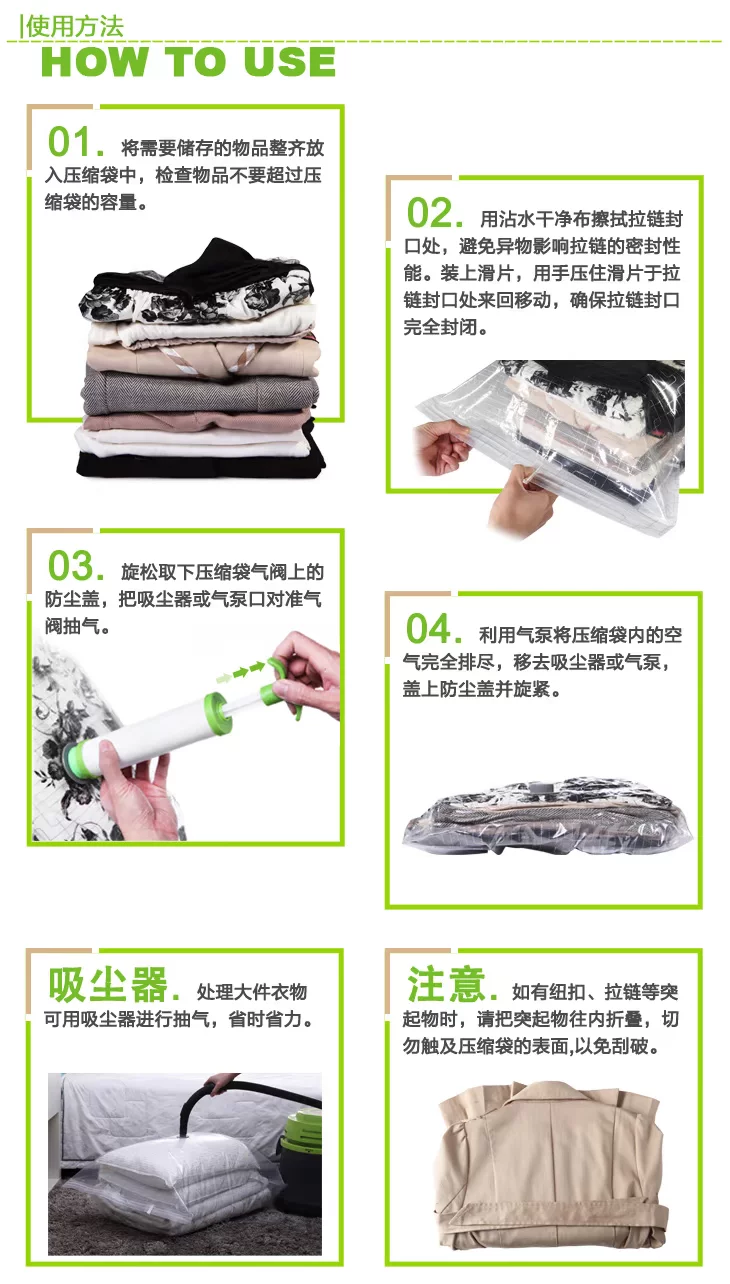 |使用方法
HOW TO USE

01. 将需要储存的物品整齐放入压缩袋中，检查物品不要超过压缩袋的容量。

02. 用沾水干净布擦拭拉链封口处，避免异物影响拉链的密封性能。装上滑片，用手压住滑片于拉链封口处来回移动，确保拉链封口完全封闭。

03. 旋松取下压缩袋气阀上的防尘盖，把吸尘器或气泵口对准气阀抽气。

04. 利用气泵将压缩袋内的空气完全排尽，移去吸尘器或气泵，盖上防尘盖并旋紧。

吸尘器. 处理大件衣物可用吸尘器进行抽气，省时省力。

注意. 如有纽扣、拉链等突起物时，请把突起物往内折叠，切勿触及压缩袋的表面,以免刮破。