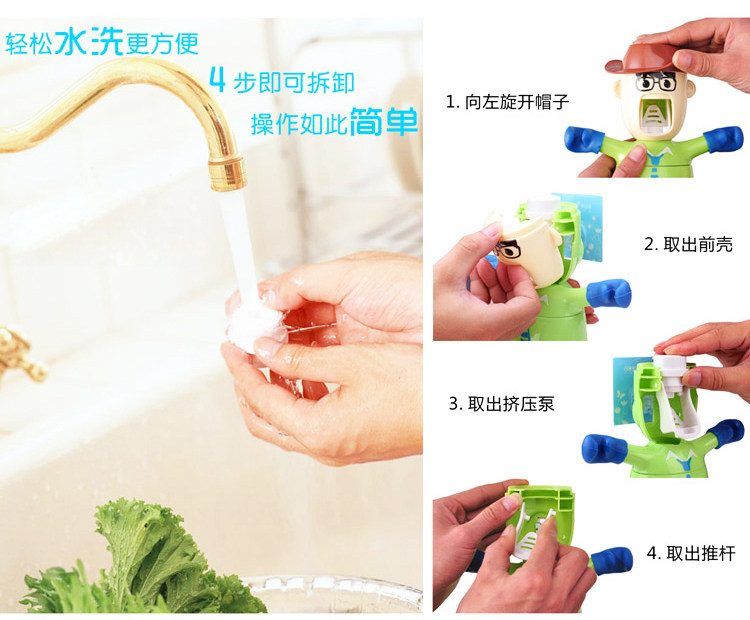 轻松水洗更方便
4 步即可拆卸
操作如此简单

1. 向左旋开帽子

2. 取出前壳

3. 取出挤压泵

4. 取出推杆