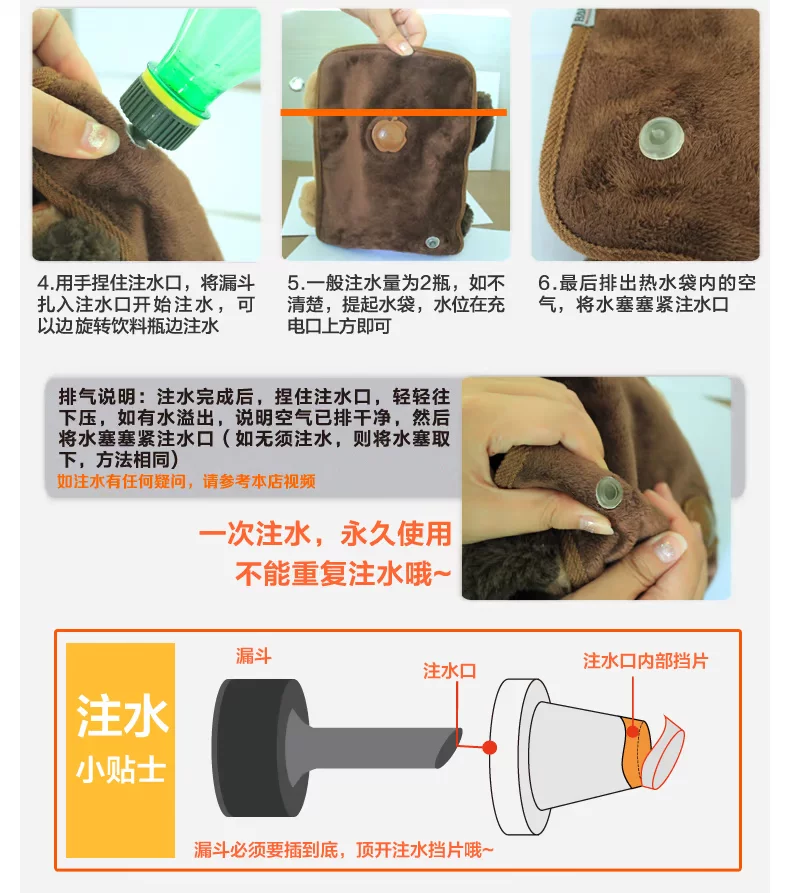 4.用手捏住注水口，将漏斗扎入注水口开始注水，可以边旋转饮料瓶边注水

5.一般注水量为2瓶，如不清楚，提起水袋，水位在充电口上方即可

6.最后排出热水袋内的空气，将水塞塞紧注水口

排气说明：注水完成后，捏住注水口，轻轻往下压，如有水溢出，说明空气已排干净，然后将水塞塞紧注水口（如无须注水，则将水塞取下，方法相同）
如注水有任何疑问，请参考本店视频

一次注水，永久使用
不能重复注水哦~

注水
小贴士

漏斗

注水口

注水口内部挡片

漏斗必须要插到底，顶开注水挡片哦~